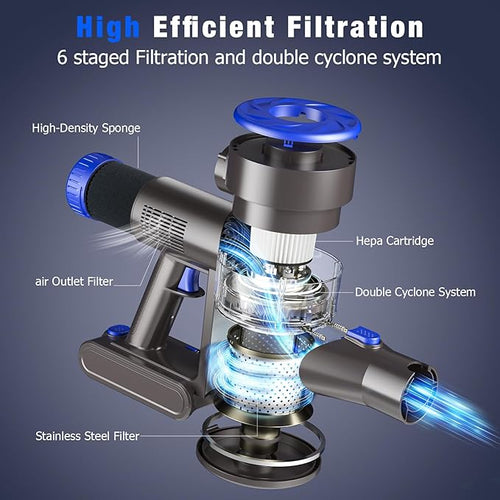 High Efficient Filtration
6 staged Filtration and double cyclone system

High-Density Sponge

Hepa Cartridge

air Outlet Filter

Double Cyclone System

Stainless Steel Filter